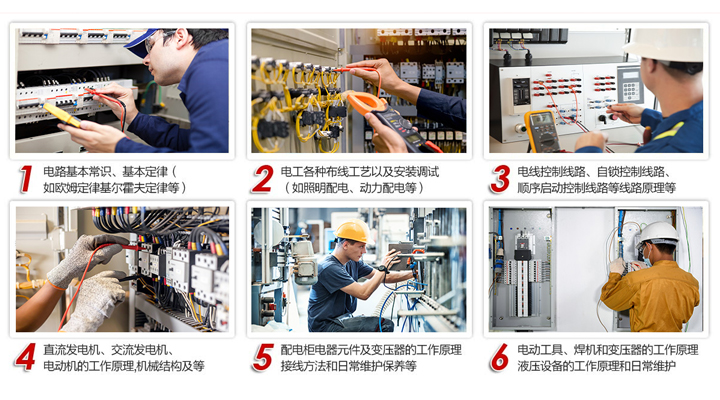 1 电路基本常识、基本定律（如欧姆定律基尔霍夫定律等）

2 电工各种布线工艺以及安装调试（如照明配电、动力配电等）

3 电线控制线路、自锁控制线路、顺序启动控制线路等线路原理等

4 直流发电机、交流发电机、电动机的工作原理,机械结构及等

5 配电柜电器元件及变压器的工作原理接线方法和日常维护保养等

6 电动工具、焊机和变压器的工作原理液压设备的工作原理和日常维护